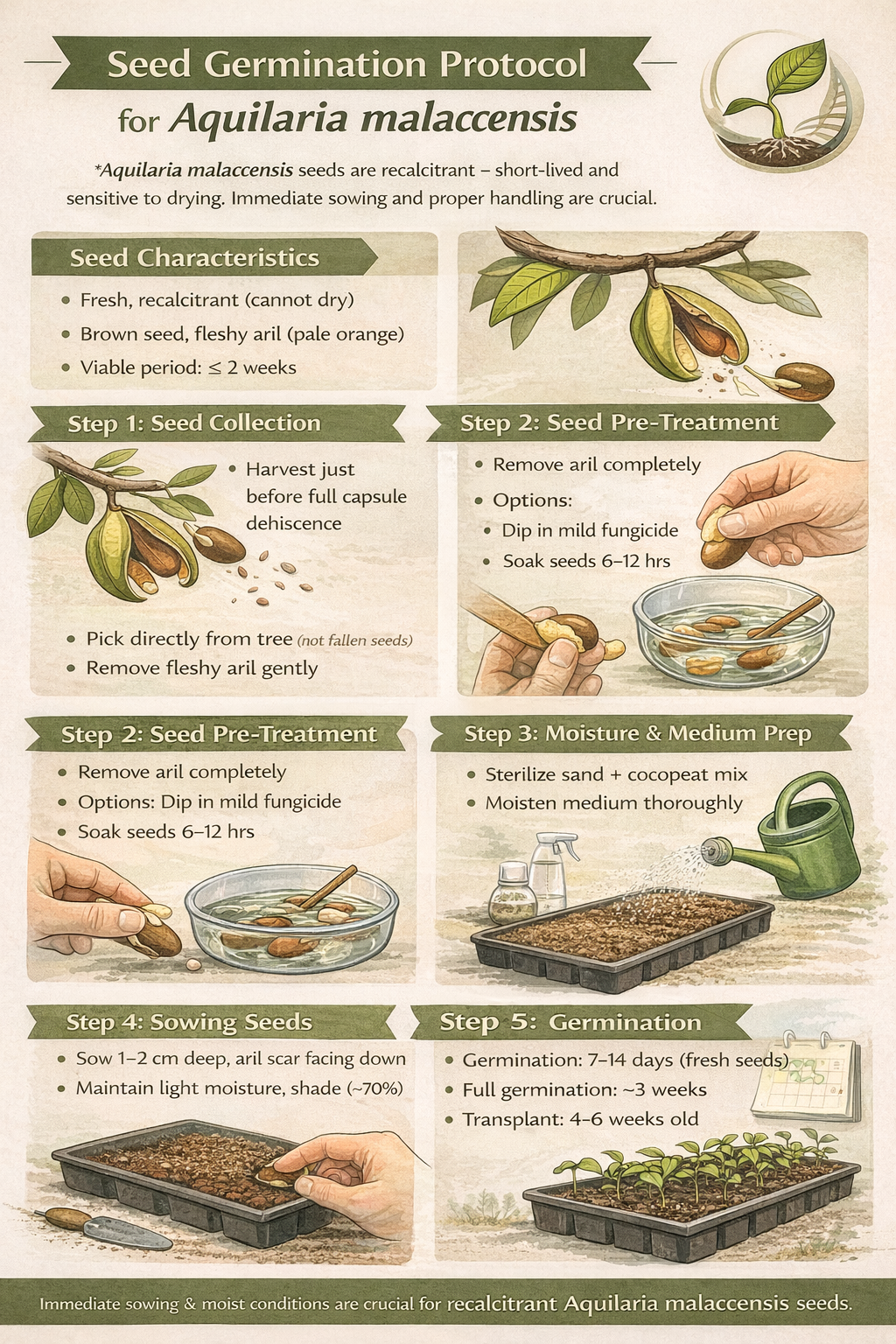 Seed Germination Protocol
for Aquilaria malaccensis

*Aquilaria malaccensis seeds are recalcitrant – short-lived and sensitive to drying. Immediate sowing and proper handling are crucial.

Seed Characteristics
• Fresh, recalcitrant (cannot dry)
• Brown seed, fleshy aril (pale orange)
• Viable period: ≤ 2 weeks

Step 1: Seed Collection
• Harvest just before full capsule dehiscence
• Pick directly from tree (not fallen seeds)
• Remove fleshy aril gently

Step 2: Seed Pre-Treatment
• Remove aril completely
• Options:
• Dip in mild fungicide
• Soak seeds 6–12 hrs

Step 2: Seed Pre-Treatment
• Remove aril completely
• Options: Dip in mild fungicide
• Soak seeds 6–12 hrs

Step 3: Moisture & Medium Prep
• Sterilize sand + cocopeat mix
• Moisten medium thoroughly

Step 4: Sowing Seeds
• Sow 1–2 cm deep, aril scar facing down
• Maintain light moisture, shade (~70%)

Step 5: Germination
• Germination: 7–14 days (fresh seeds)
• Full germination: ~3 weeks
• Transplant: 4–6 weeks old

Immediate sowing & moist conditions are crucial for recalcitrant Aquilaria malaccensis seeds.